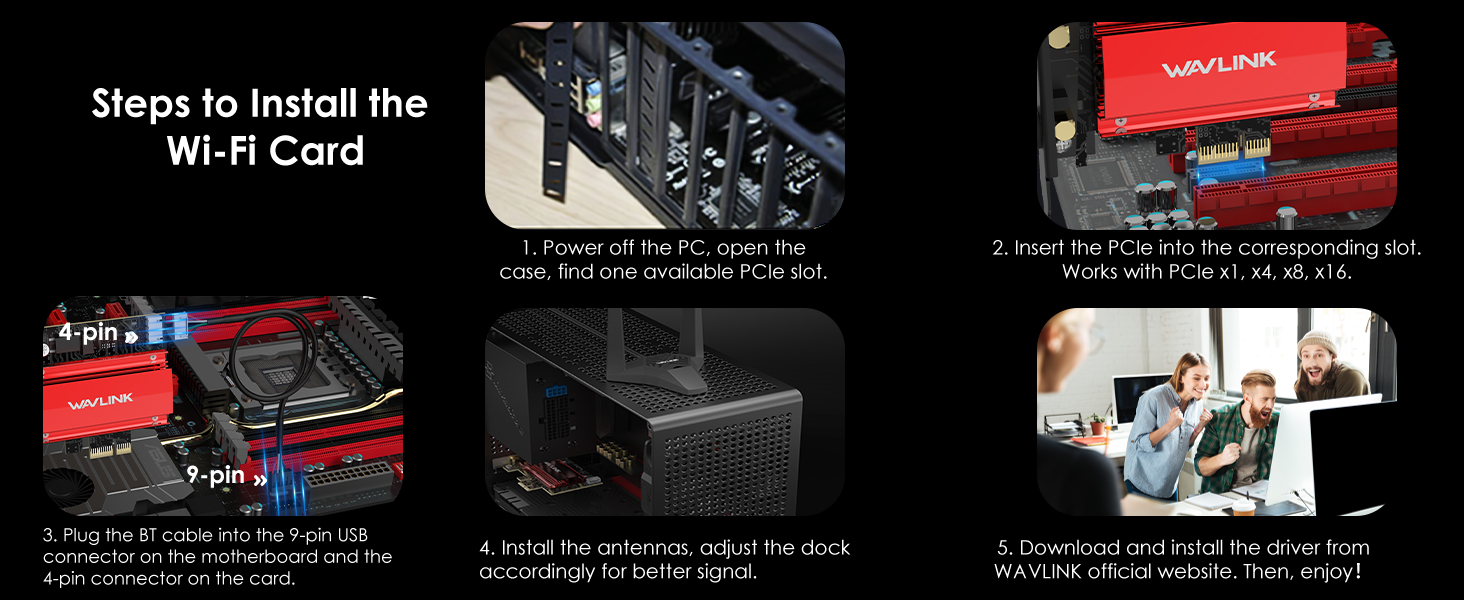 Steps to Install the Wi-Fi Card

1. Power off the PC, open the case, find one available PCIe slot.

WAVLINK

2. Insert the PCIe into the corresponding slot. Works with PCIe x1, x4, x8, x16.

4-pin »

WAVLINK

9-pin »

3. Plug the BT cable into the 9-pin USB connector on the motherboard and the 4-pin connector on the card.

WAVLINK

4. Install the antennas, adjust the dock accordingly for better signal.

5. Download and install the driver from WAVLINK official website. Then, enjoy!