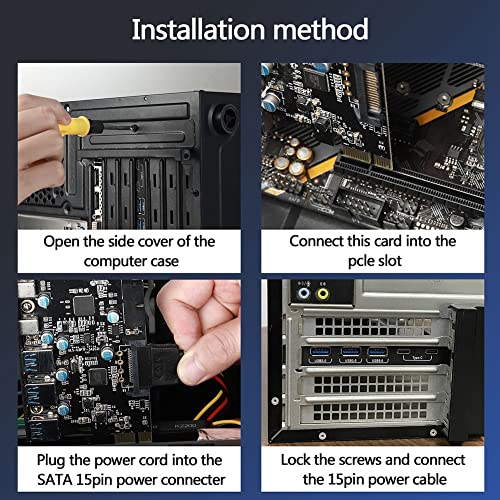 Installation method

Open the side cover of the computer case

Connect this card into the pcle slot

Plug the power cord into the SATA 15pin power connecter

Lock the screws and connect the 15pin power cable