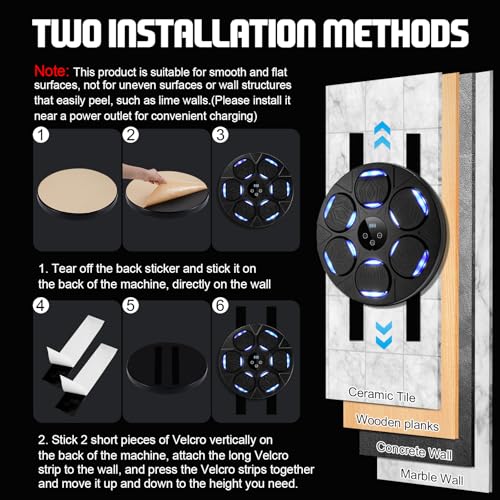 TWO INSTALLATION METHODS

Note: This product is suitable for smooth and flat surfaces, not for uneven surfaces or wall structures that easily peel, such as lime walls.(Please install it near a power outlet for convenient charging)

1 2 3

1. Tear off the back sticker and stick it on the back of the machine, directly on the wall

4 5 6

2. Stick 2 short pieces of Velcro vertically on the back of the machine, attach the long Velcro strip to the wall, and press the Velcro strips together and move it up and down to the height you need.

Ceramic Tile

Wooden planks

Concrete Wall

Marble Wall