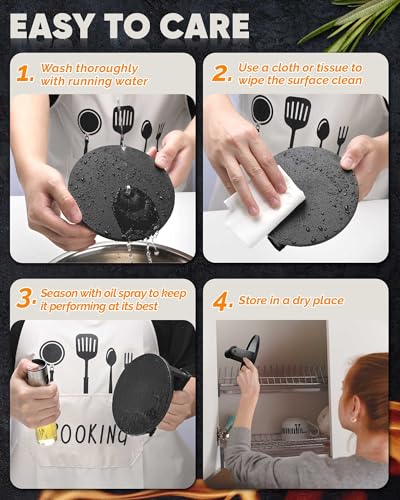 EASY TO CARE

1. Wash thoroughly with running water

2. Use a cloth or tissue to wipe the surface clean

3. Season with oil spray to keep it performing at its best

OOKING

4. Store in a dry place