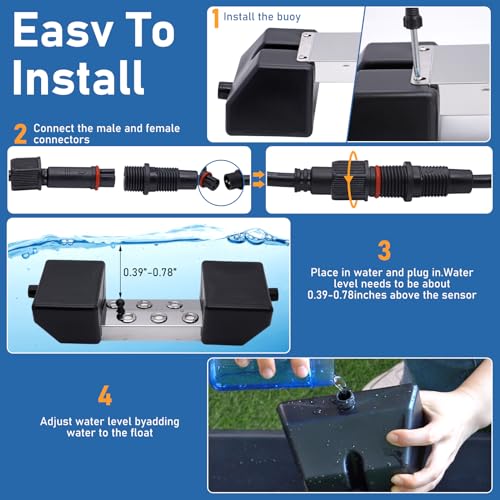 Easv To Install

1 Install the buoy

2 Connect the male and female connectors

0.39"-0.78"

3

Place in water and plug in.Water level needs to be about 0.39-0.78inches above the sensor

4

Adjust water level byadding water to the float