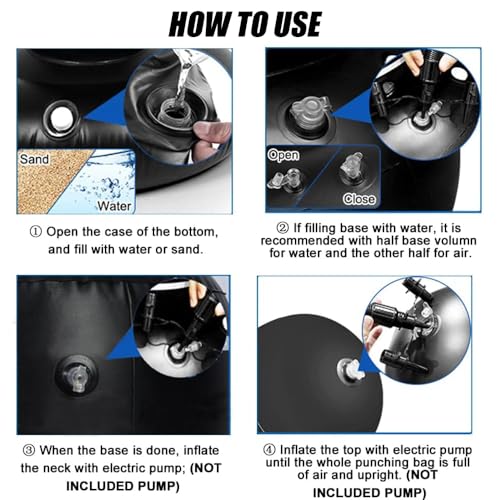 HOW TO USE

Sand

Water

① Open the case of the bottom, and fill with water or sand.

Open

Close

② If filling base with water, it is recommended with half base volumn for water and the other half for air.

③ When the base is done, inflate the neck with electric pump; (NOT INCLUDED PUMP)

④ Inflate the top with electric pump until the whole punching bag is full of air and upright. (NOT INCLUDED PUMP)