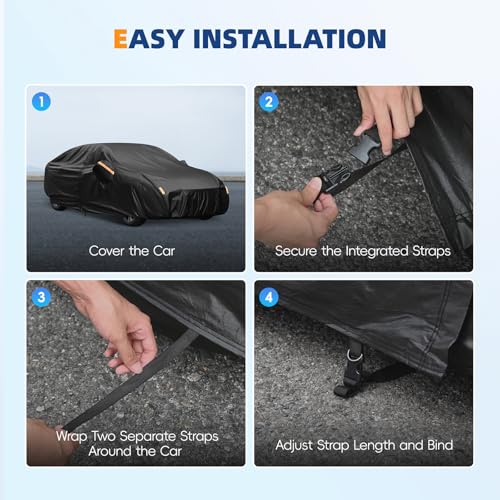 EASY INSTALLATION

1

Cover the Car

2

Secure the Integrated Straps

3

Wrap Two Separate Straps Around the Car

4

Adjust Strap Length and Bind