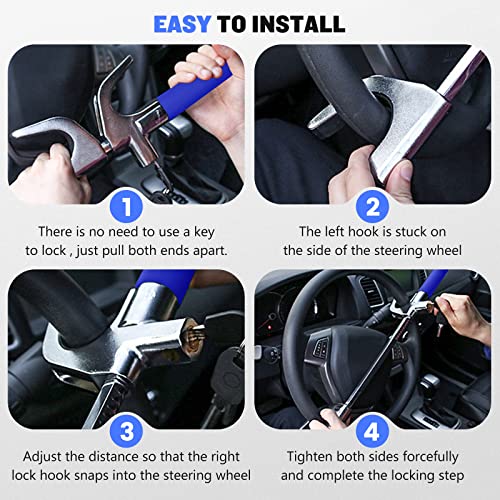 EASY TO INSTALL

1
There is no need to use a key to lock , just pull both ends apart.

2
The left hook is stuck on the side of the steering wheel

3
Adjust the distance so that the right lock hook snaps into the steering wheel

4
Tighten both sides forcefully and complete the locking step