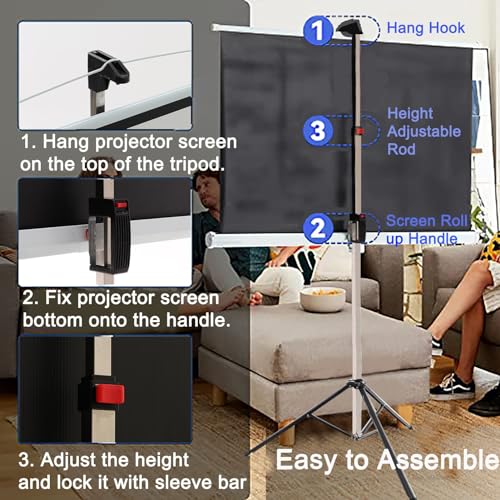 1. Hang projector screen on the top of the tripod.

2. Fix projector screen bottom onto the handle.

3. Adjust the height and lock it with sleeve bar

1 Hang Hook

3 Height Adjustable Rod

2 Screen Roll up Handle

Easy to Assemble