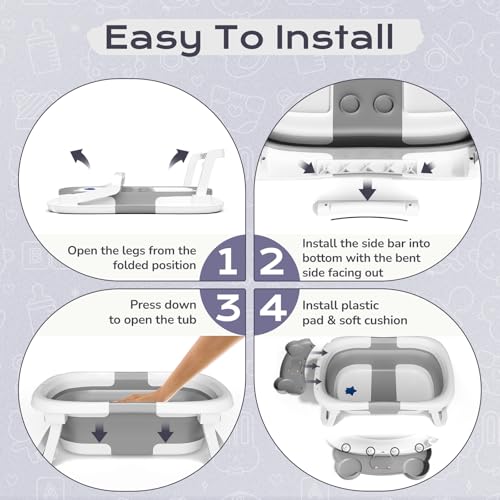 Easy To Install

Open the legs from the folded position

1

2

Install the side bar into bottom with the bent side facing out

Press down to open the tub

3

4

Install plastic pad & soft cushion