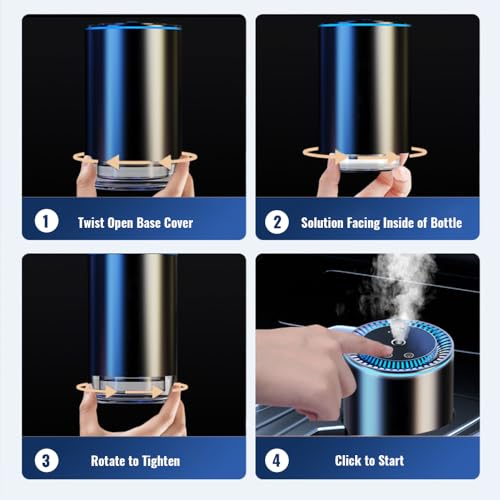 1 Twist Open Base Cover

2 Solution Facing Inside of Bottle

3 Rotate to Tighten

4 Click to Start