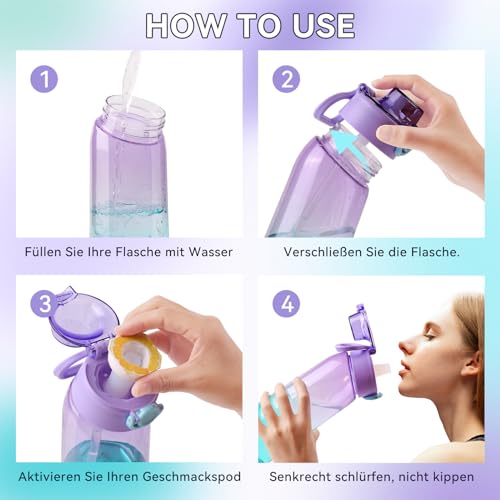 HOW TO USE

1

Füllen Sie Ihre Flasche mit Wasser

2

Verschließen Sie die Flasche.

3

Aktivieren Sie Ihren Geschmackspod

4

Senkrecht schlürfen, nicht kippen