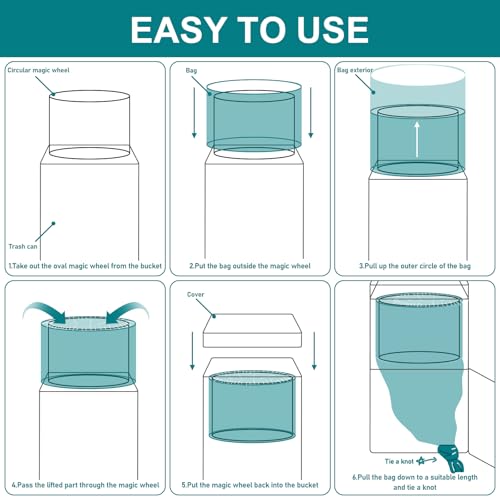 EASY TO USE

Circular magic wheel

Trash can

1.Take out the oval magic wheel from the bucket

Bag

2.Put the bag outside the magic wheel

Bag exterior

3.Pull up the outer circle of the bag

4.Pass the lifted part through the magic wheel

Cover

5.Put the magic wheel back into the bucket

Tie a knot

6.Pull the bag down to a suitable length and tie a knot