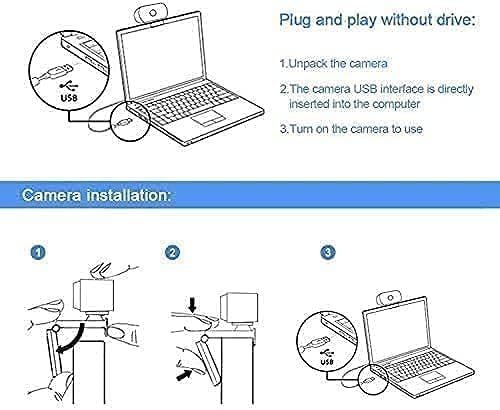 USB

Plug and play without drive:

1.Unpack the camera

2.The camera USB interface is directly inserted into the computer

3.Turn on the camera to use

Camera installation:

1

2

3

USB