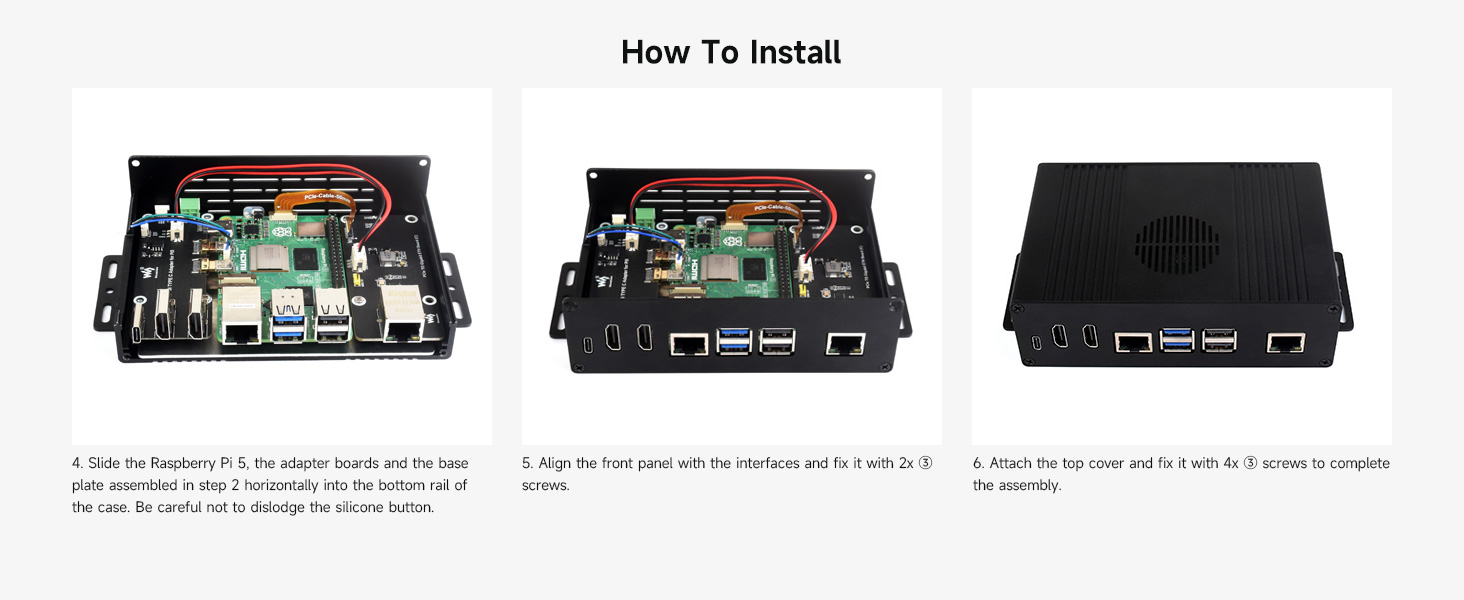 How To Install

4. Slide the Raspberry Pi 5, the adapter boards and the base plate assembled in step 2 horizontally into the bottom rail of the case. Be careful not to dislodge the silicone button.

5. Align the front panel with the interfaces and fix it with 2x ③ screws.

6. Attach the top cover and fix it with 4x ③ screws to complete the assembly.