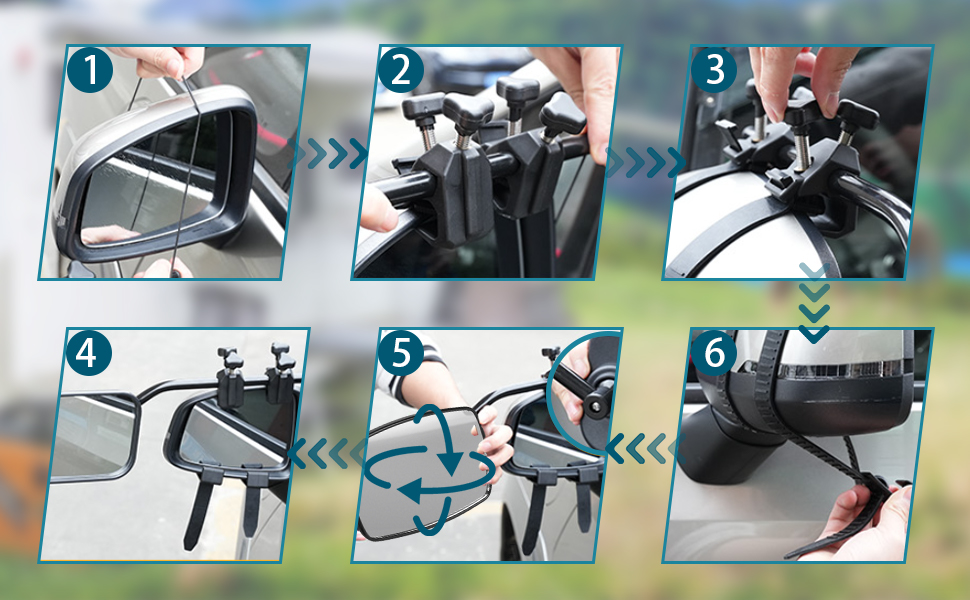 1
2
3
4
5
6