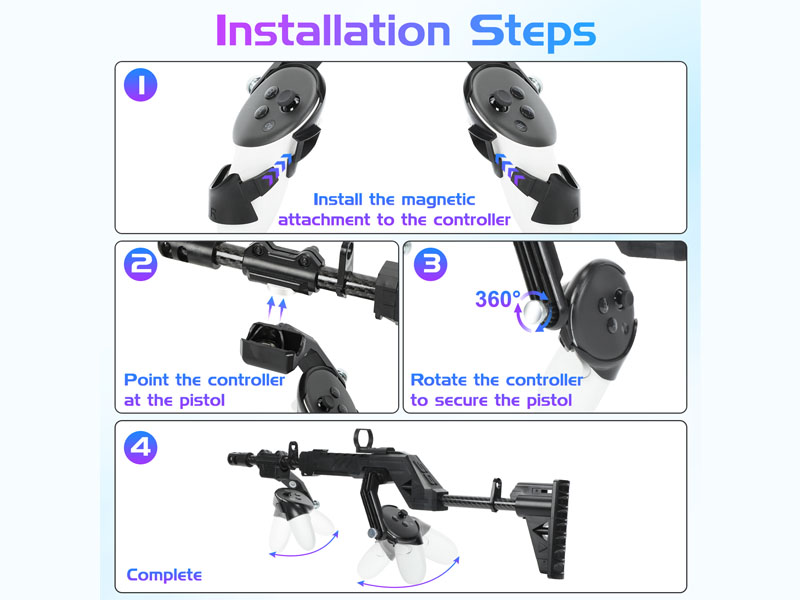 Installation Steps

1

Install the magnetic attachment to the controller

2

Point the controller at the pistol

3

360°

Rotate the controller to secure the pistol

4

Complete