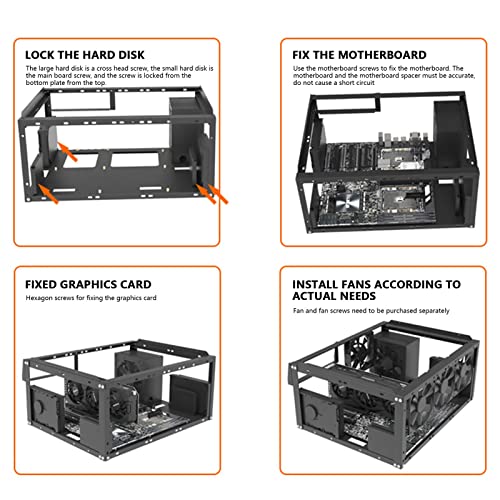 LOCK THE HARD DISK

The large hard disk is a cross head screw, the small hard disk is the main board screw, and the screw is locked from the bottom plate from the top.

FIX THE MOTHERBOARD

Use the motherboard screws to fix the motherboard. The motherboard and the motherboard spacer must be accurate, do not cause a short circuit

FIXED GRAPHICS CARD

Hexagon screws for fixing the graphics card

INSTALL FANS ACCORDING TO ACTUAL NEEDS

Fan and fan screws need to be purchased separately