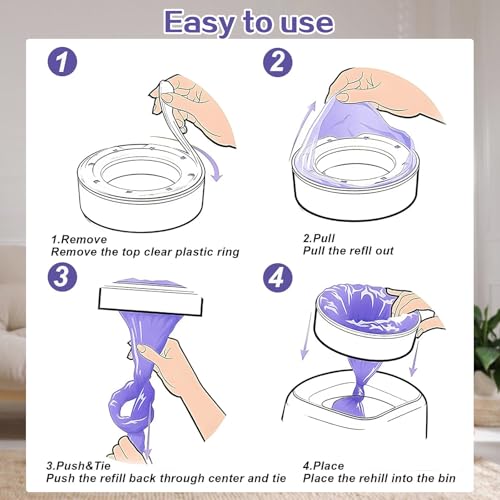 Easy to use

1

1.Remove
Remove the top clear plastic ring

2

2.Pull
Pull the refll out

3

3.Push&Tie
Push the refill back through center and tie

4

4.Place
Place the rehill into the bin