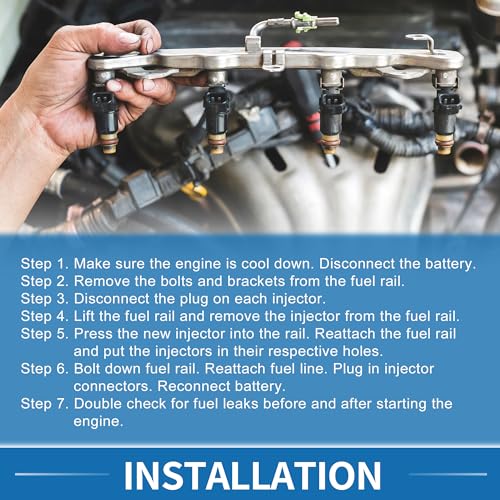 Step 1. Make sure the engine is cool down. Disconnect the battery.
Step 2. Remove the bolts and brackets from the fuel rail.
Step 3. Disconnect the plug on each injector.
Step 4. Lift the fuel rail and remove the injector from the fuel rail.
Step 5. Press the new injector into the rail. Reattach the fuel rail and put the injectors in their respective holes.
Step 6. Bolt down fuel rail. Reattach fuel line. Plug in injector connectors. Reconnect battery.
Step 7. Double check for fuel leaks before and after starting the engine.

INSTALLATION