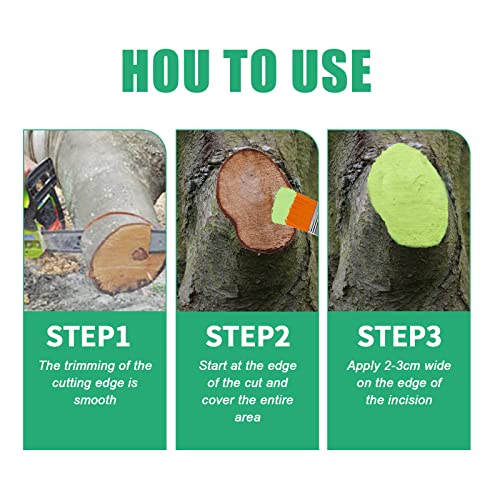 HOU TO USE

STEP1

The trimming of the cutting edge is smooth

STEP2

Start at the edge of the cut and cover the entire area

STEP3

Apply 2-3cm wide on the edge of the incision