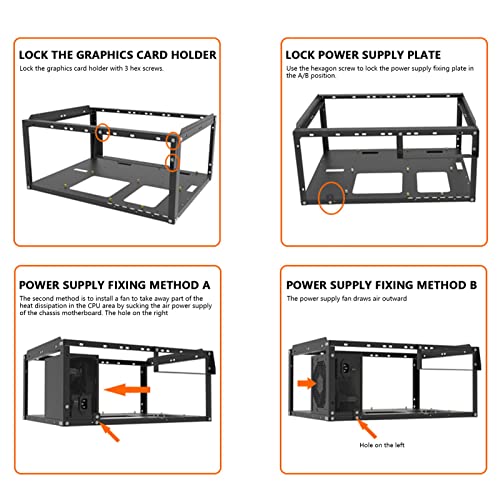 LOCK THE GRAPHICS CARD HOLDER

Lock the graphics card holder with 3 hex screws.

LOCK POWER SUPPLY PLATE

Use the hexagon screw to lock the power supply fixing plate in the A/B position.

POWER SUPPLY FIXING METHOD A

The second method is to install a fan to take away part of the heat dissipation in the CPU area by sucking the air power supply of the chassis motherboard. The hole on the right

POWER SUPPLY FIXING METHOD B

The power supply fan draws air outward

Hole on the left