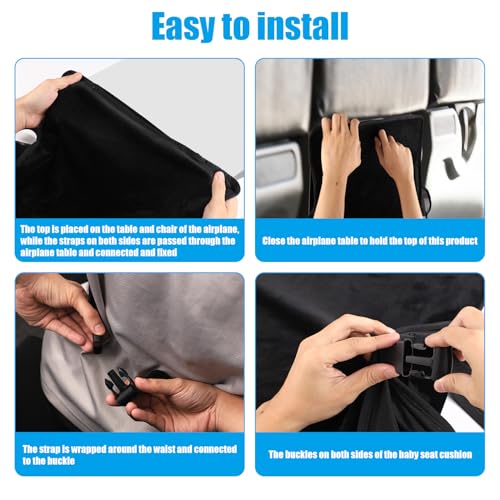 Easy to install

The top is placed on the table and chair of the airplane, while the straps on both sides are passed through the airplane table and connected and fixed

Close the airplane table to hold the top of this product

The strap is wrapped around the waist and connected to the buckle

The buckles on both sides of the baby seat cushion