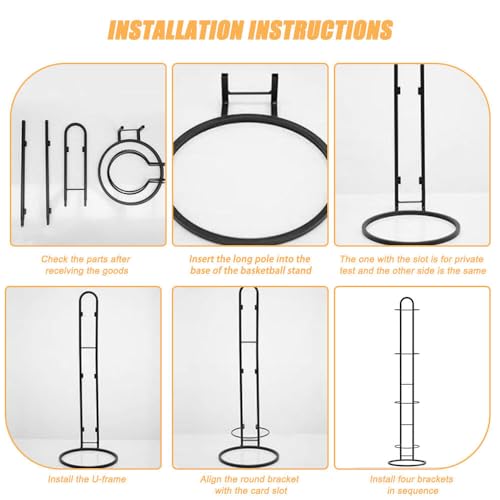 INSTALLATION INSTRUCTIONS

Check the parts after receiving the goods

Insert the long pole into the base of the basketball stand

The one with the slot is for private test and the other side is the same

Install the U-frame

Align the round bracket with the card slot

Install four brackets in sequence