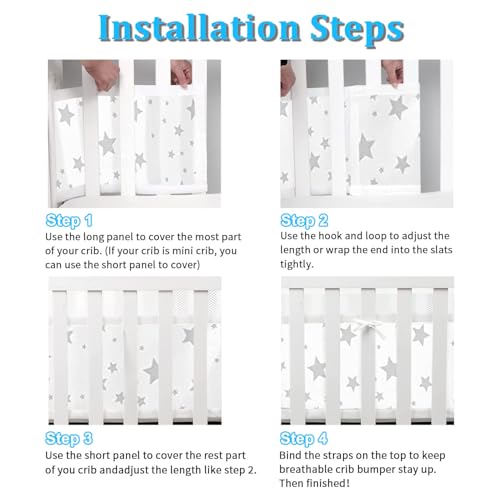 Installation Steps

Step 1
Use the long panel to cover the most part of your crib. (If your crib is mini crib, you can use the short panel to cover)

Step 2
Use the hook and loop to adjust the length or wrap the end into the slats tightly.

Step 3
Use the short panel to cover the rest part of you crib andadjust the length like step 2.

Step 4
Bind the straps on the top to keep breathable crib bumper stay up. Then finished!