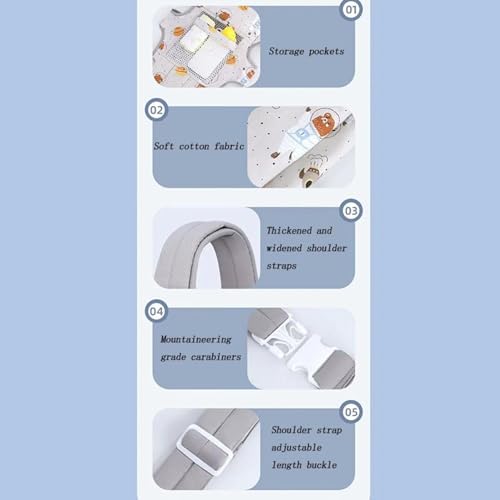 01

Storage pockets

02

Soft cotton fabric

03

Thickened and widened shoulder straps

04

Mountaineering grade carabiners

05

Shoulder strap adjustable length buckle