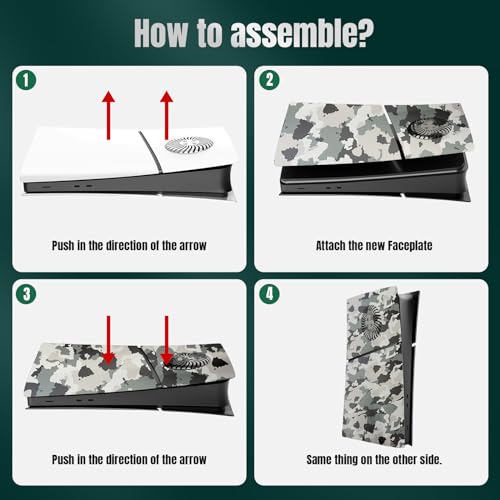 How to assemble?

1

Push in the direction of the arrow

2

Attach the new Faceplate

3

Push in the direction of the arrow

4

Same thing on the other side.