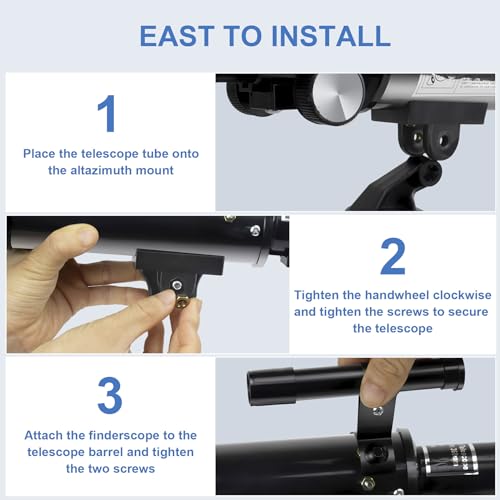 EAST TO INSTALL

1

Place the telescope tube onto the altazimuth mount

2

Tighten the handwheel clockwise and tighten the screws to secure the telescope

3

Attach the finderscope to the telescope barrel and tighten the two screws