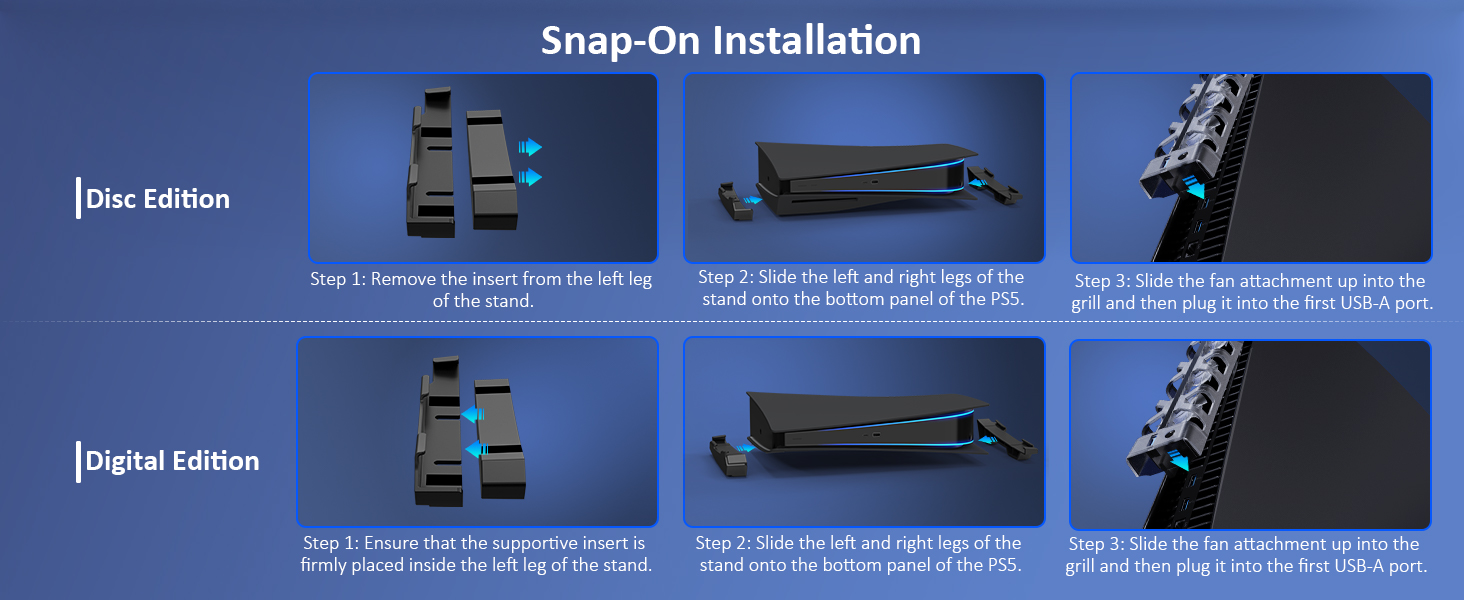 Snap-On Installation

Disc Edition

Step 1: Remove the insert from the left leg of the stand.

Step 2: Slide the left and right legs of the stand onto the bottom panel of the PS5.

Step 3: Slide the fan attachment up into the grill and then plug it into the first USB-A port.

Digital Edition

Step 1: Ensure that the supportive insert is firmly placed inside the left leg of the stand.

Step 2: Slide the left and right legs of the stand onto the bottom panel of the PS5.

Step 3: Slide the fan attachment up into the grill and then plug it into the first USB-A port.