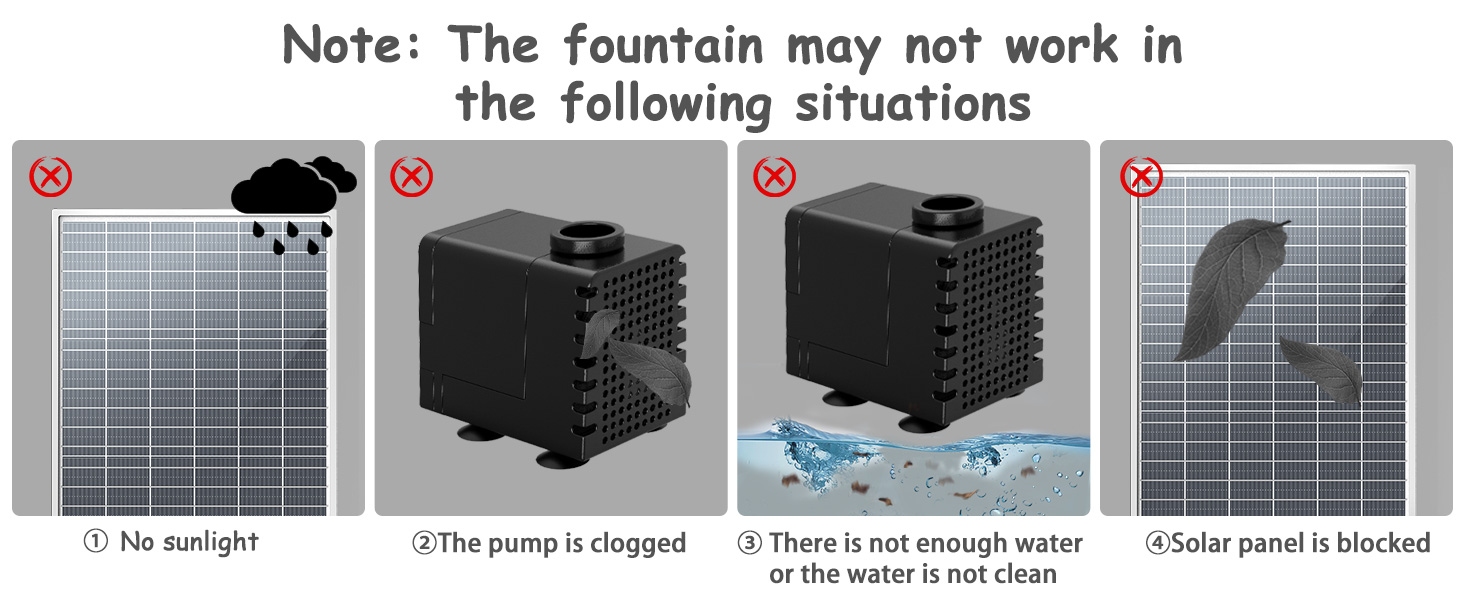 Note: The fountain may not work in the following situations

① No sunlight

②The pump is clogged

③ There is not enough water or the water is not clean

④Solar panel is blocked