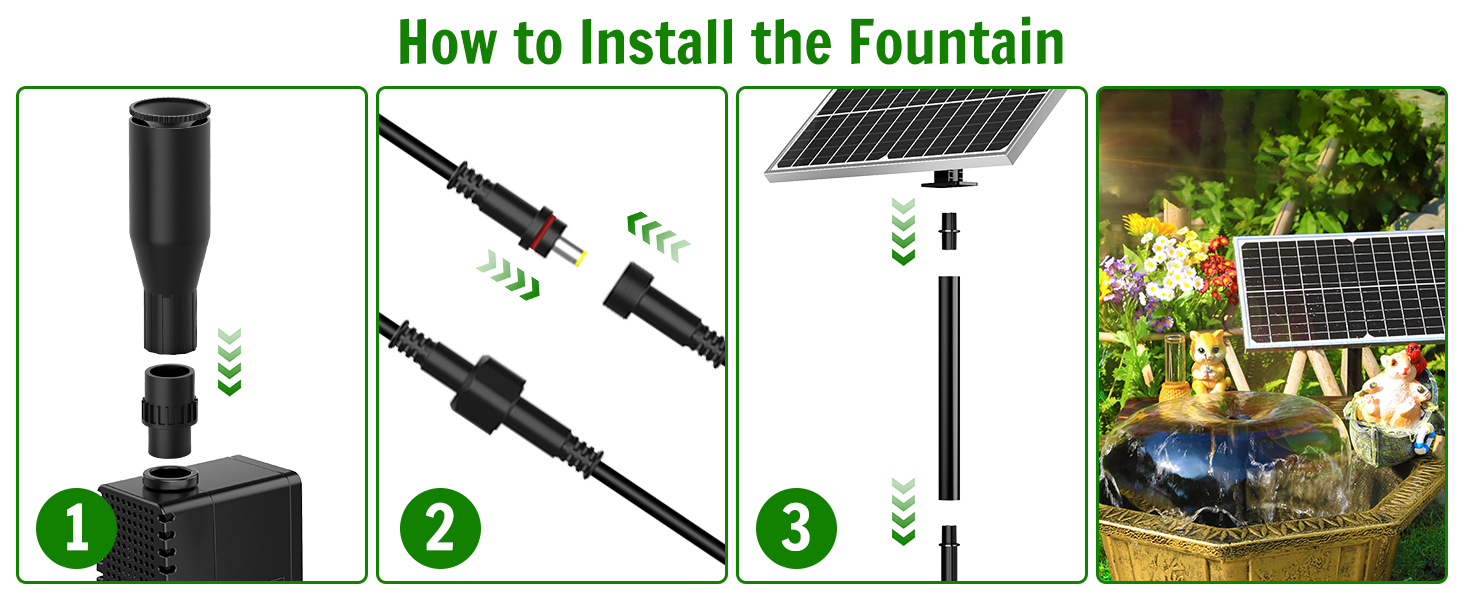 How to Install the Fountain

1

2

3