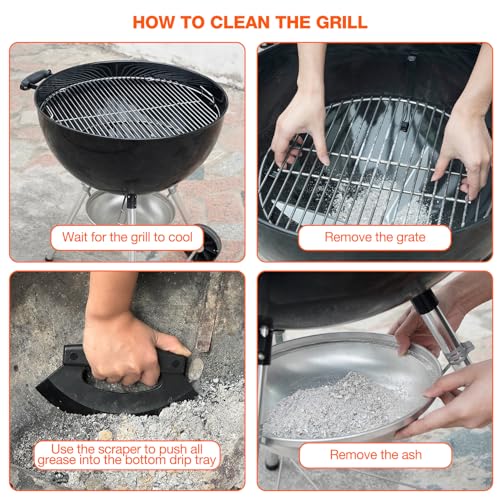 HOW TO CLEAN THE GRILL

Wait for the grill to cool

Remove the grate

Use the scraper to push all grease into the bottom drip tray

Remove the ash