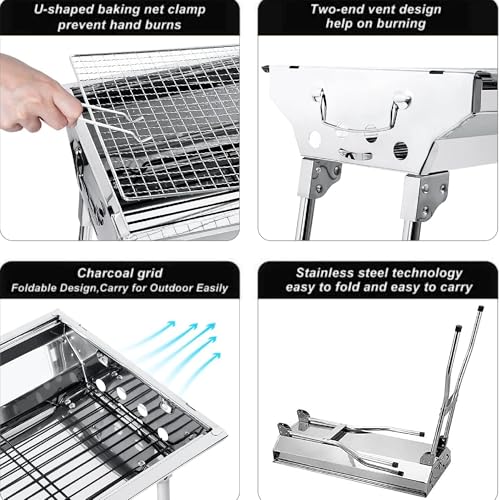 U-shaped baking net clamp prevent hand burns

Two-end vent design help on burning

Charcoal grid
Foldable Design,Carry for Outdoor Easily

Stainless steel technology easy to fold and easy to carry