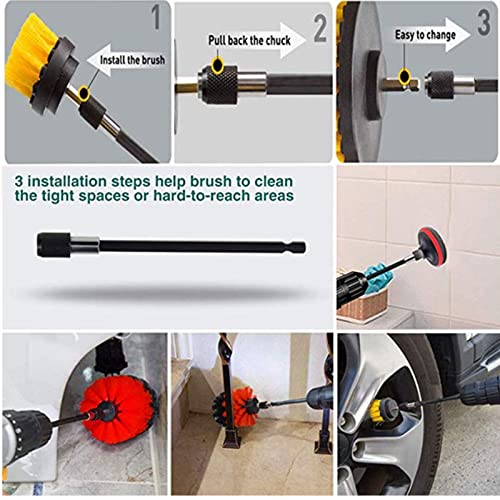 1
Install the brush

Pull back the chuck
2

Easy to change
3

3 installation steps help brush to clean the tight spaces or hard-to-reach areas