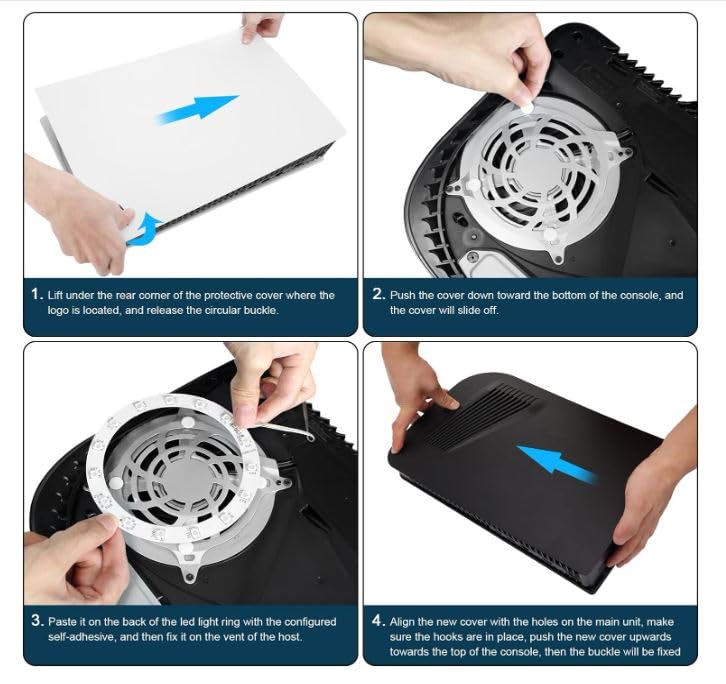 1. Lift under the rear corner of the protective cover where the logo is located, and release the circular buckle.

2. Push the cover down toward the bottom of the console, and the cover will slide off.

3. Paste it on the back of the led light ring with the configured self-adhesive, and then fix it on the vent of the host.

4. Align the new cover with the holes on the main unit, make sure the hooks are in place, push the new cover upwards towards the top of the console, then the buckle will be fixed