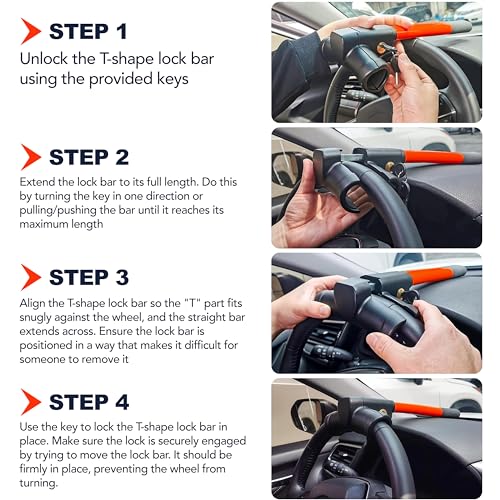 STEP 1

Unlock the T-shape lock bar using the provided keys

STEP 2

Extend the lock bar to its full length. Do this by turning the key in one direction or pulling/pushing the bar until it reaches its maximum length

STEP 3

Align the T-shape lock bar so the "T" part fits snugly against the wheel, and the straight bar extends across. Ensure the lock bar is positioned in a way that makes it difficult for someone to remove it

STEP 4

Use the key to lock the T-shape lock bar in place. Make sure the lock is securely engaged by trying to move the lock bar. It should be firmly in place, preventing the wheel from turning.