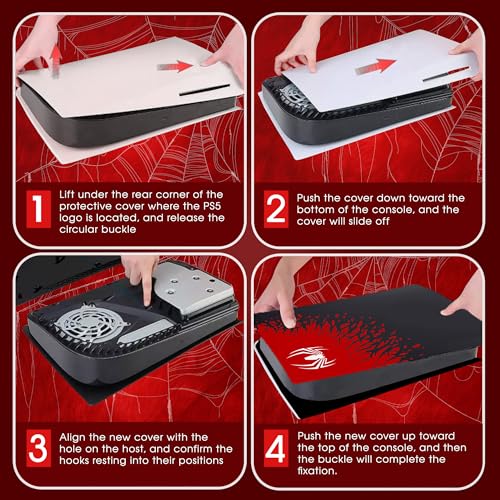 1 Lift under the rear corner of the protective cover where the PS5 logo is located, and release the circular buckle

2 Push the cover down toward the bottom of the console, and the cover will slide off

3 Align the new cover with the hole on the host, and confirm the hooks resting into their positions

4 Push the new cover up toward the top of the console, and then the buckle will complete the fixation.