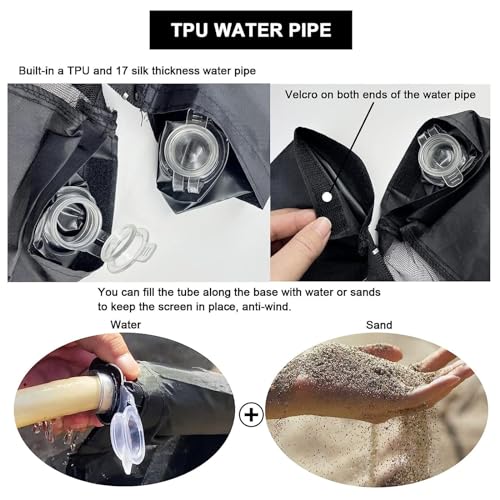 TPU WATER PIPE

Built-in a TPU and 17 silk thickness water pipe

Velcro on both ends of the water pipe

You can fill the tube along the base with water or sands to keep the screen in place, anti-wind.

Water

Sand

+