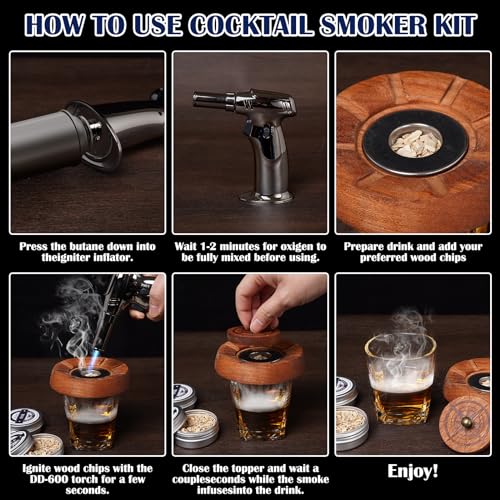 HOW TO USE COCKTAIL SMOKER KIT

Press the butane down into theigniter inflator.

Wait 1-2 minutes for oxigen to be fully mixed before using.

Prepare drink and add your preferred wood chips

Ignite wood chips with the DD-600 torch for a few seconds.

Close the topper and wait a coupleseconds while the smoke infusesinto the drink.

Enjoy!