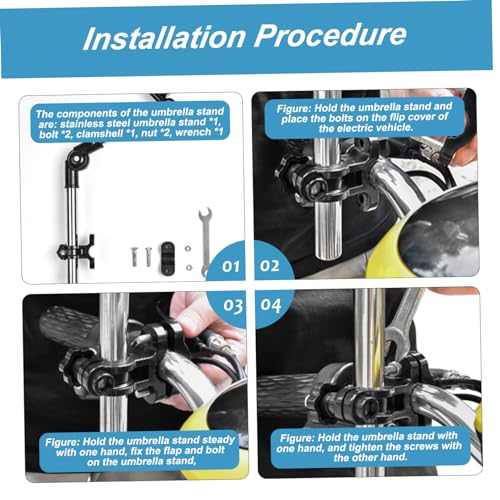 Installation Procedure

The components of the umbrella stand are: stainless steel umbrella stand *1, bolt *2, clamshell *1, nut *2, wrench *1

01

Figure: Hold the umbrella stand and place the bolts on the flip cover of the electric vehicle.

02

03

Figure: Hold the umbrella stand steady with one hand, fix the flap and bolt on the umbrella stand,

04

Figure: Hold the umbrella stand with one hand, and tighten the screws with the other hand.