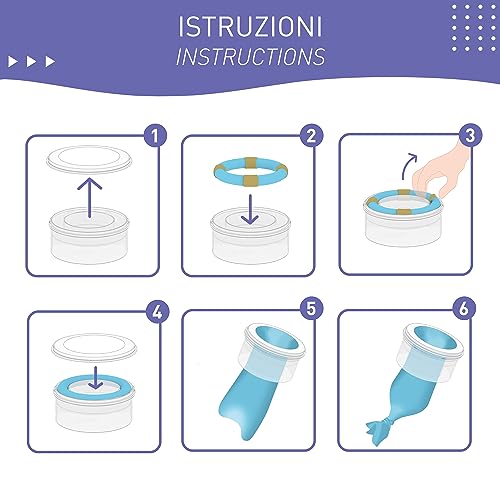 ISTRUZIONI
INSTRUCTIONS

1

2

3

4

5

6