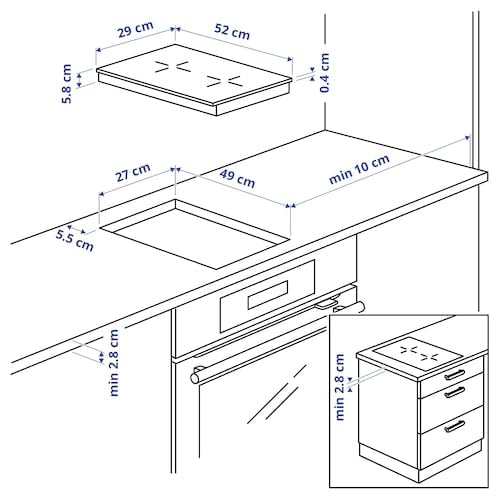 29 cm
52 cm
5.8 cm
0.4 cm
27 cm
49 cm
min 10 cm
5.5 cm
min 2.8 cm
min 2.8 cm