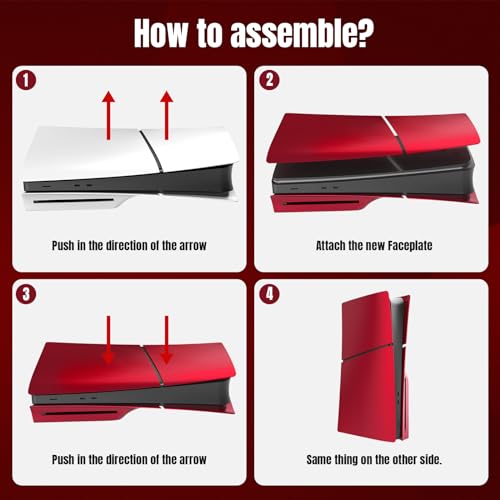 How to assemble?

1

Push in the direction of the arrow

2

Attach the new Faceplate

3

Push in the direction of the arrow

4

Same thing on the other side.