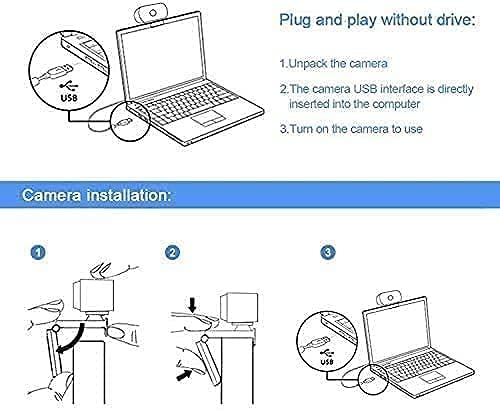 USB

Plug and play without drive:

1.Unpack the camera

2.The camera USB interface is directly inserted into the computer

3.Turn on the camera to use

Camera installation:

1

2

3

USB