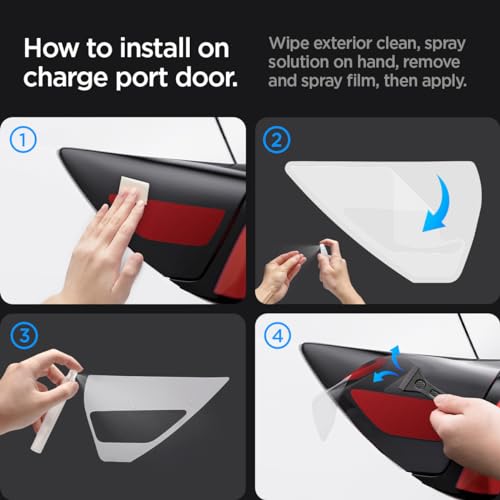 How to install on charge port door.

Wipe exterior clean, spray solution on hand, remove and spray film, then apply.

1

2

3

4