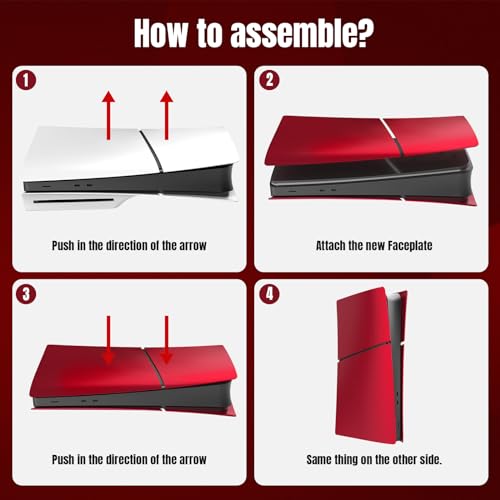 How to assemble?

1

Push in the direction of the arrow

2

Attach the new Faceplate

3

Push in the direction of the arrow

4

Same thing on the other side.