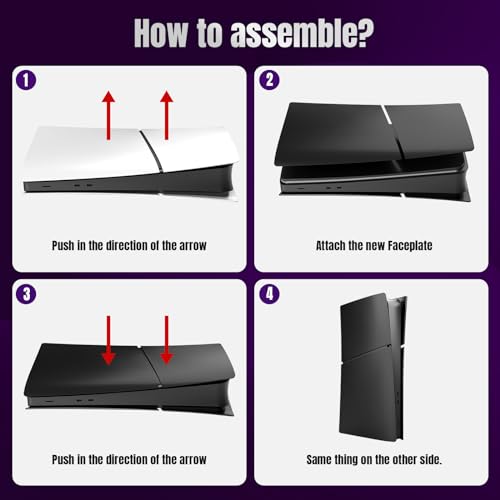 How to assemble?

1

Push in the direction of the arrow

2

Attach the new Faceplate

3

Push in the direction of the arrow

4

Same thing on the other side.