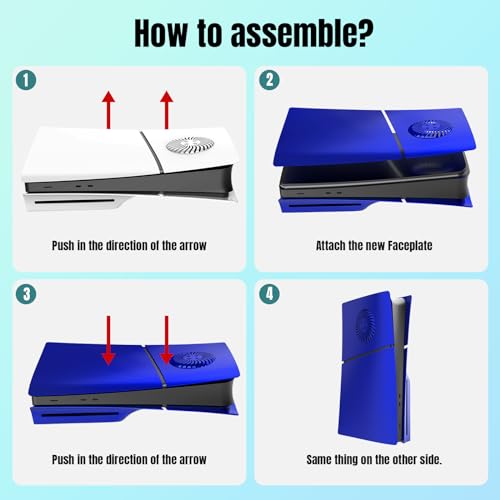 How to assemble?

1

Push in the direction of the arrow

2

Attach the new Faceplate

3

Push in the direction of the arrow

4

Same thing on the other side.