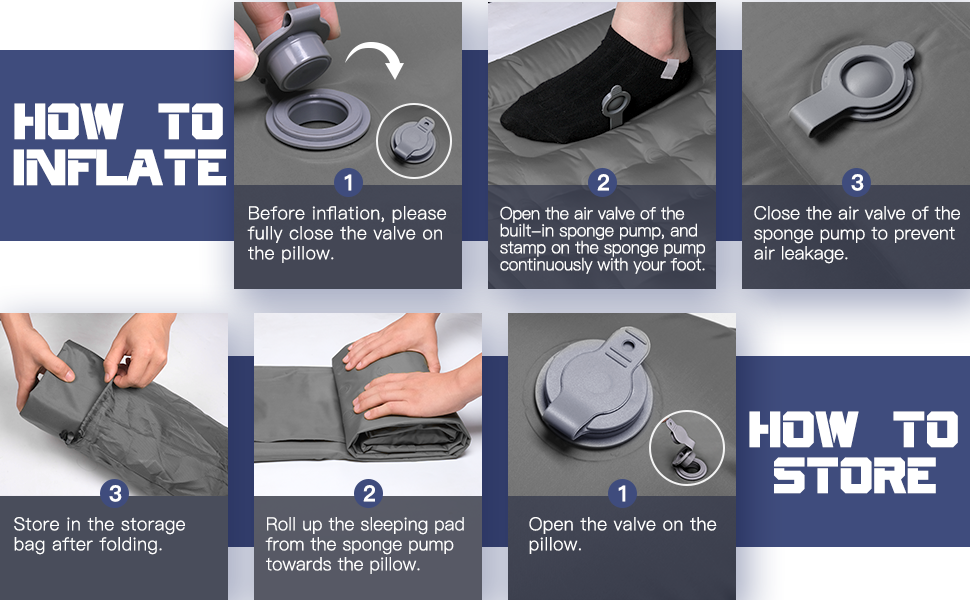 HOW TO INFLATE

1
Before inflation, please fully close the valve on the pillow.

2
Open the air valve of the built-in sponge pump, and stamp on the sponge pump continuously with your foot.

3
Close the air valve of the sponge pump to prevent air leakage.

3
Store in the storage bag after folding.

2
Roll up the sleeping pad from the sponge pump towards the pillow.

1
Open the valve on the pillow.

HOW TO STORE