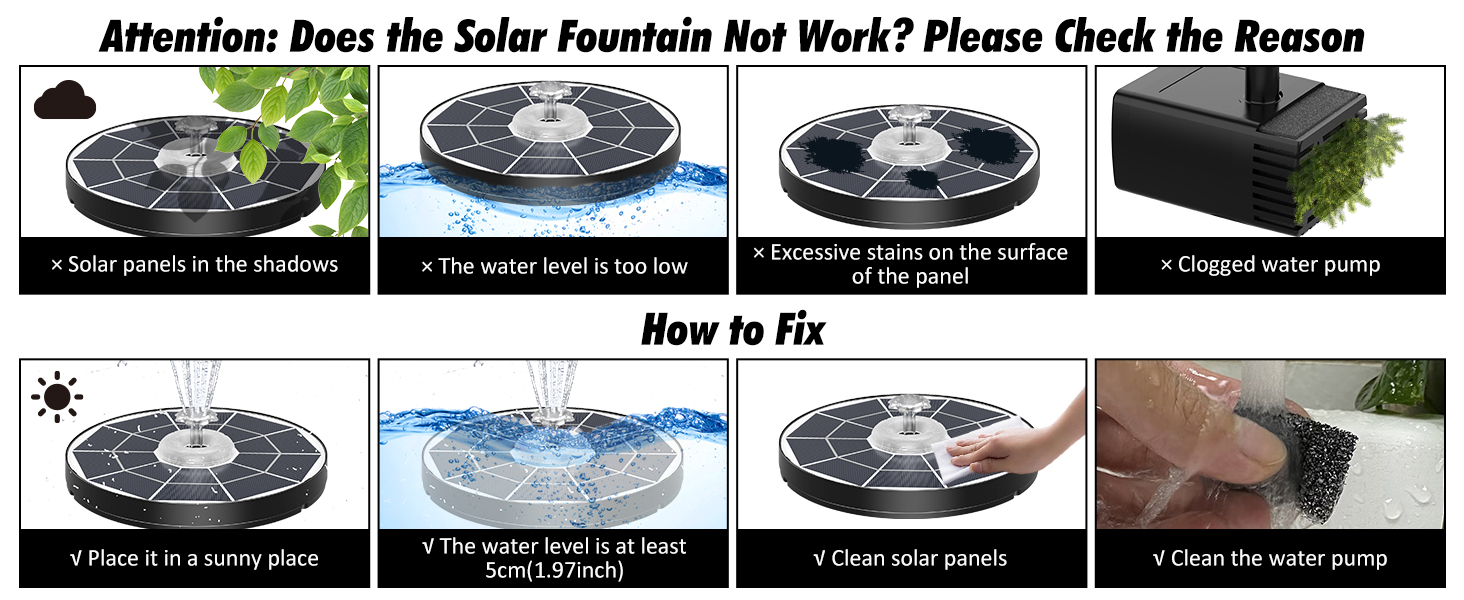 Attention: Does the Solar Fountain Not Work? Please Check the Reason

× Solar panels in the shadows

× The water level is too low

× Excessive stains on the surface of the panel

× Clogged water pump

How to Fix

√ Place it in a sunny place

√ The water level is at least 5cm(1.97inch)

√ Clean solar panels

√ Clean the water pump